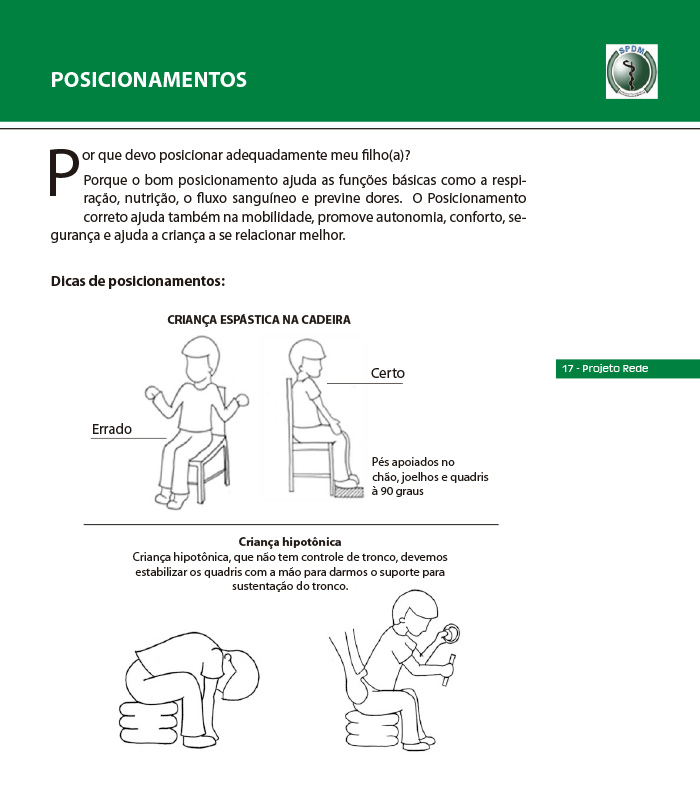 POSICIONAMENTOS

SPDM

Por que devo posicionar adequadamente meu filho(a)?

Porque o bom posicionamento ajuda as funções básicas como a respiração, nutrição, o fluxo sanguíneo e previne dores. O Posicionamento correto ajuda também na mobilidade, promove autonomia, conforto, segurança e ajuda a criança a se relacionar melhor.

Dicas de posicionamentos:

CRIANÇA ESPÁSTICA NA CADEIRA

Errado

Certo

Pés apoiados no chão, joelhos e quadris à 90 graus

17 - Projeto Rede

Criança hipotônica

Criança hipotônica, que não tem controle de tronco, devemos estabilizar os quadris com a mão para darmos o suporte para sustentação do tronco.