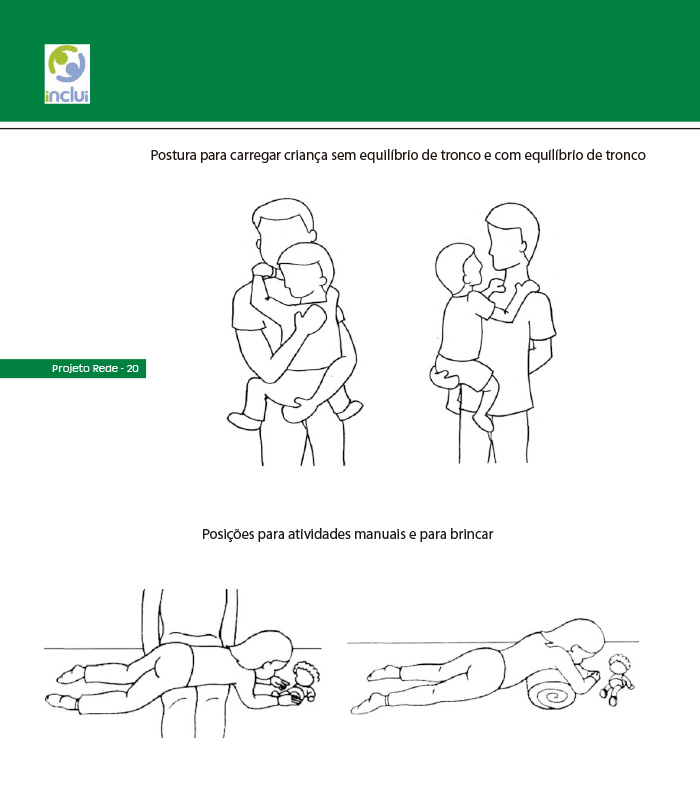 inclui

Postura para carregar criança sem equilíbrio de tronco e com equilíbrio de tronco

Projeto Rede - 20

Posições para atividades manuais e para brincar