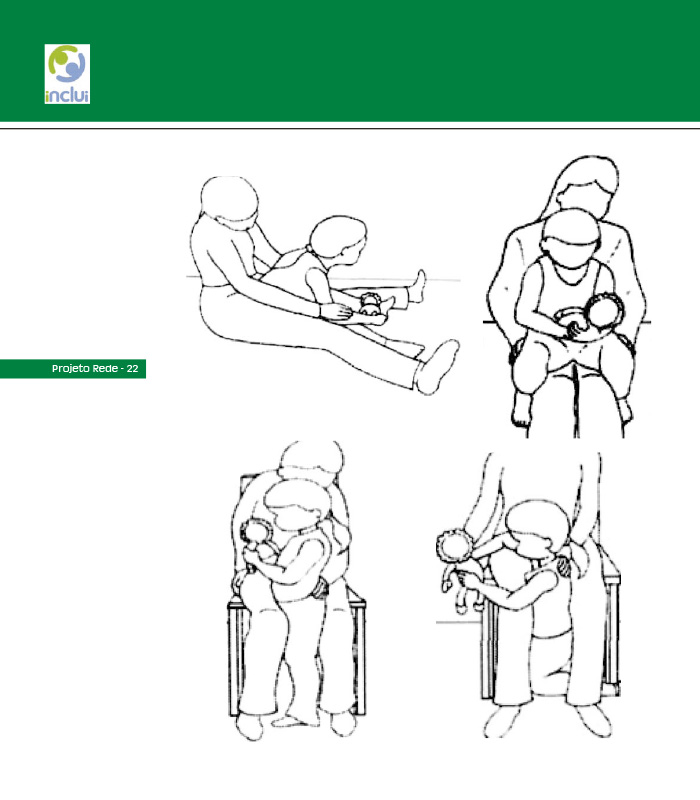 inclui

Projeto Rede - 22