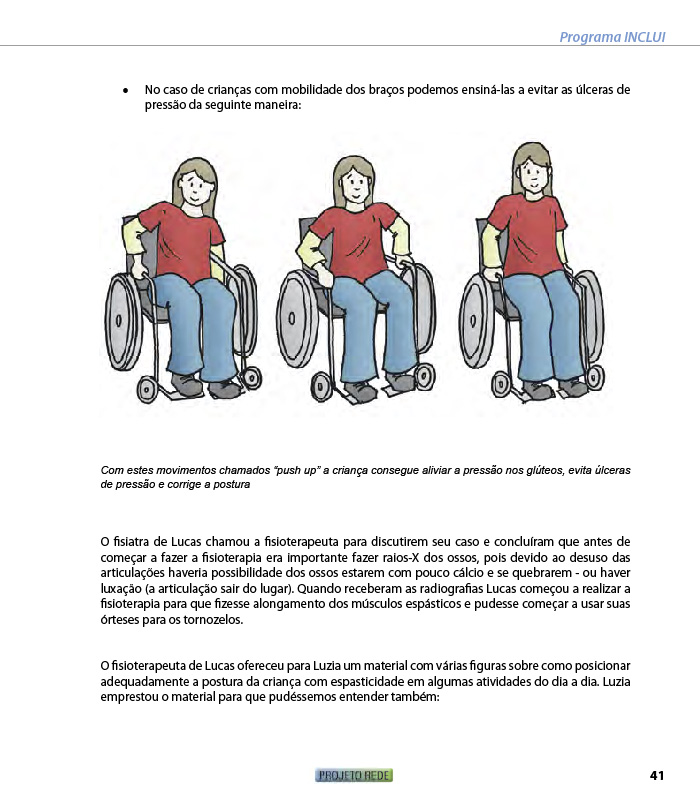 Programa INCLUI

• No caso de crianças com mobilidade dos braços podemos ensiná-las a evitar as úlceras de pressão da seguinte maneira:

Com estes movimentos chamados "push up" a criança consegue aliviar a pressão nos glúteos, evita úlceras de pressão e corrige a postura

O fisiatra de Lucas chamou a fisioterapeuta para discutirem seu caso e concluíram que antes de começar a fazer a fisioterapia era importante fazer raios-X dos ossos, pois devido ao desuso das articulações haveria possibilidade dos ossos estarem com pouco cálcio e se quebrarem - ou haver luxação (a articulação sair do lugar). Quando receberam as radiografias Lucas começou a realizar a fisioterapia para que fizesse alongamento dos músculos espásticos e pudesse começar a usar suas órteses para os tornozelos.

O fisioterapeuta de Lucas ofereceu para Luzia um material com várias figuras sobre como posicionar adequadamente a postura da criança com espasticidade em algumas atividades do dia a dia. Luzia emprestou o material para que pudéssemos entender também:

PROJETO REDE

41