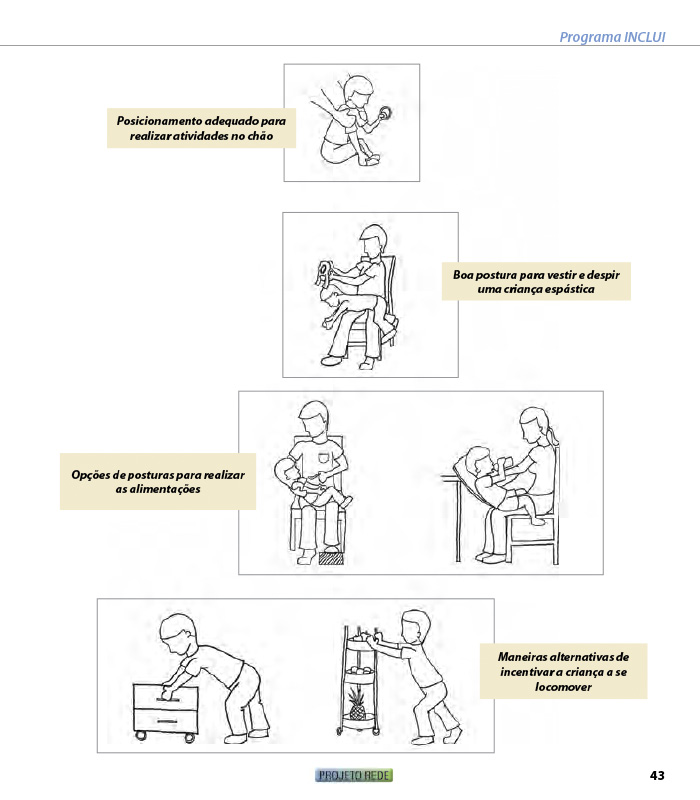 Programa INCLUI

Posicionamento adequado para realizar atividades no chão

Boa postura para vestir e despir uma criança espástica

Opções de posturas para realizar as alimentações

Maneiras alternativas de incentivar a criança a se locomover

PROJETO REDE

43