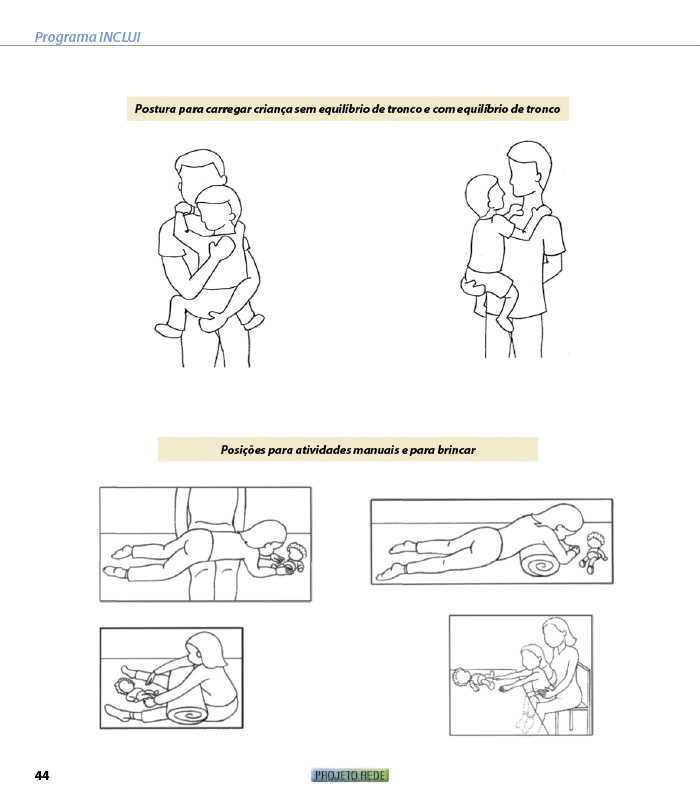 Programa INCLUI

Postura para carregar criança sem equilíbrio de tronco e com equilíbrio de tronco

Posições para atividades manuais e para brincar

44

PROJETO REDE