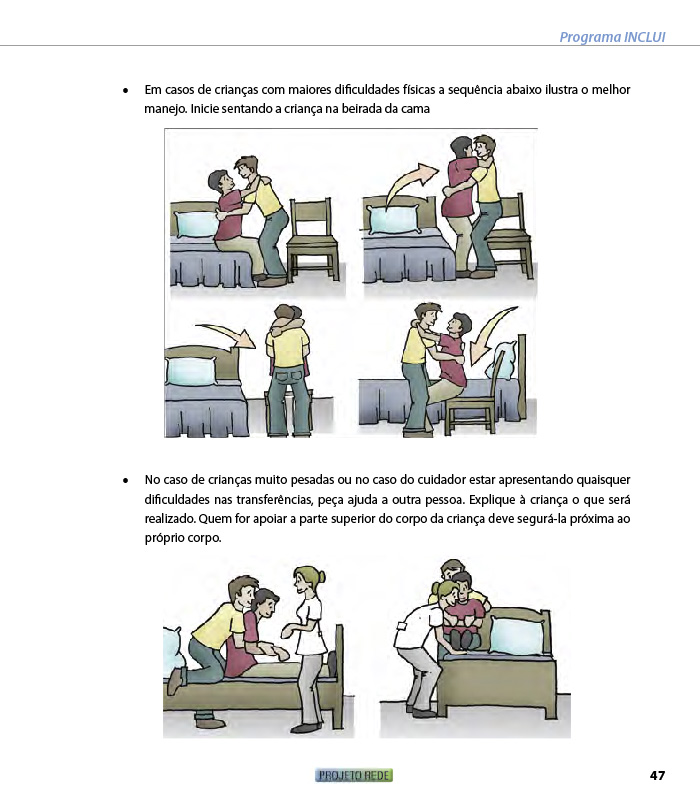 Programa INCLUI

• Em casos de crianças com maiores dificuldades físicas a sequência abaixo ilustra o melhor manejo. Inicie sentando a criança na beirada da cama

• No caso de crianças muito pesadas ou no caso do cuidador estar apresentando quaisquer dificuldades nas transferências, peça ajuda a outra pessoa. Explique à criança o que será realizado. Quem for apoiar a parte superior do corpo da criança deve segurá-la próxima ao próprio corpo.

PROJETO REDE

47